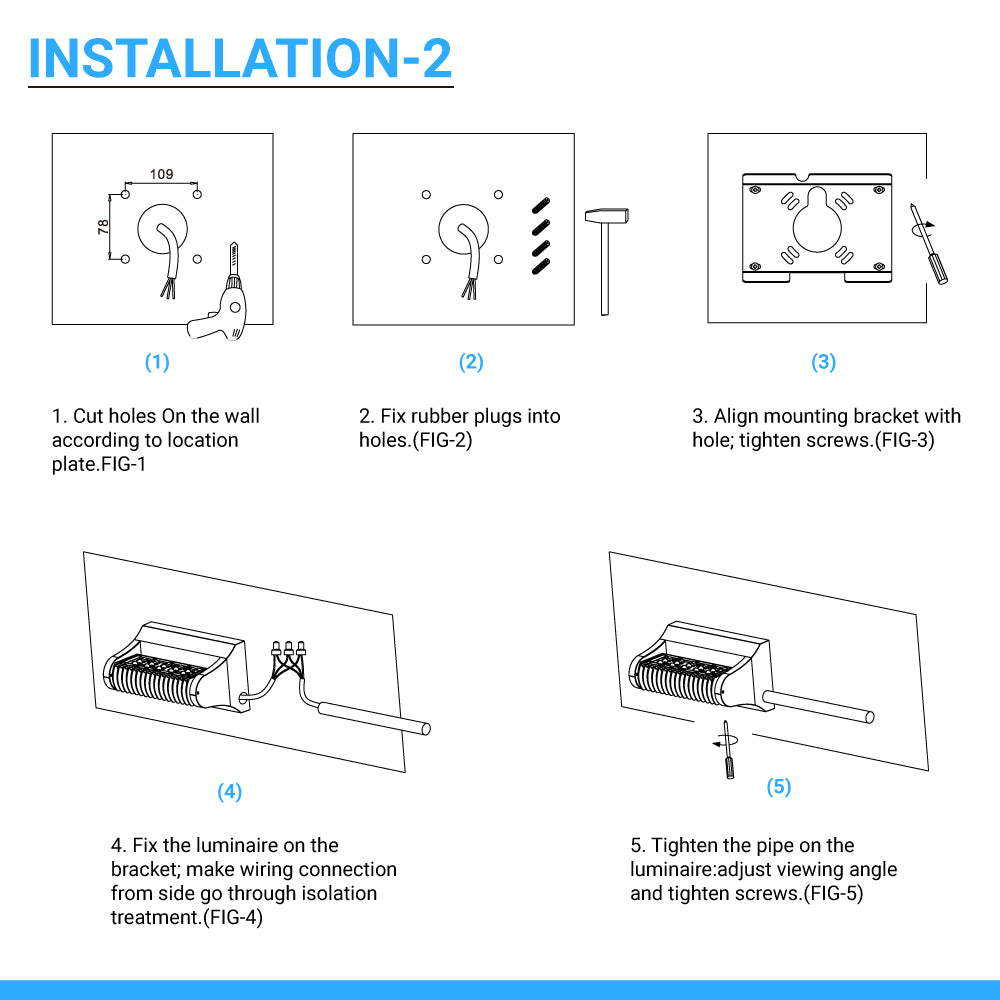 INSTALLATION-2

109

78

(1)

1. Cut holes On the wall according to location plate.FIG-1

(2)

2. Fix rubber plugs into holes.(FIG-2)

(3)

3. Align mounting bracket with hole; tighten screws.(FIG-3)

(4)

4. Fix the luminaire on the bracket; make wiring connection from side go through isolation treatment.(FIG-4)

(5)

5. Tighten the pipe on the luminaire:adjust viewing angle and tighten screws.(FIG-5)